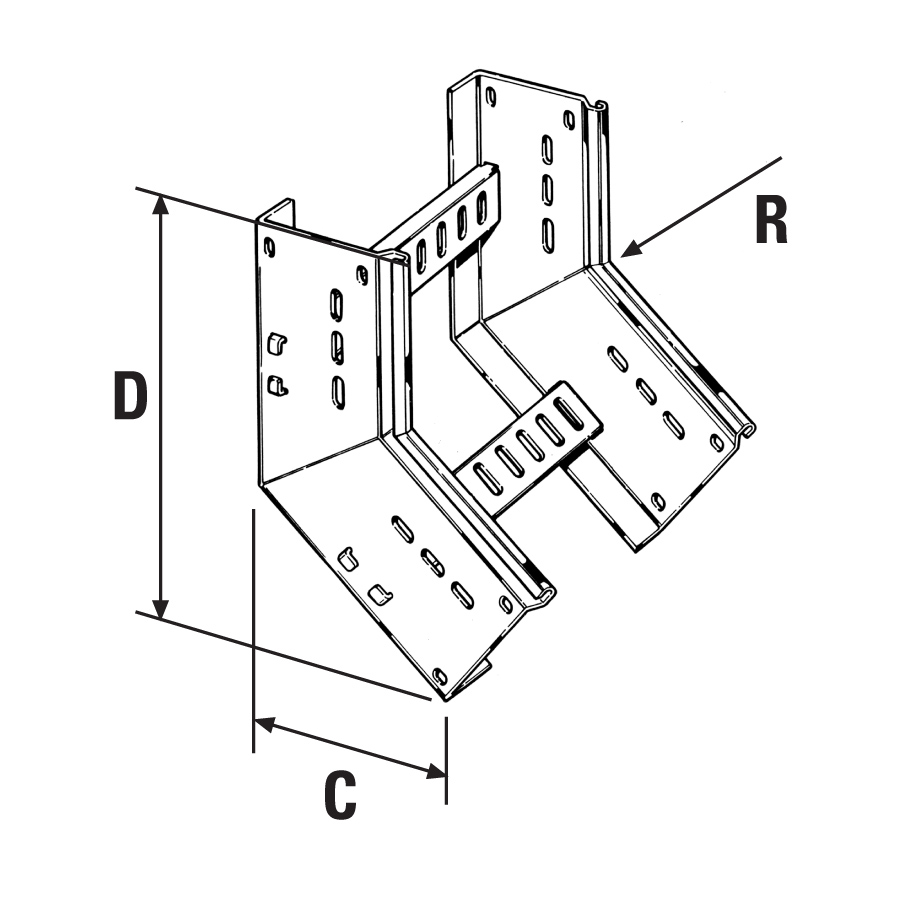 R
D
C