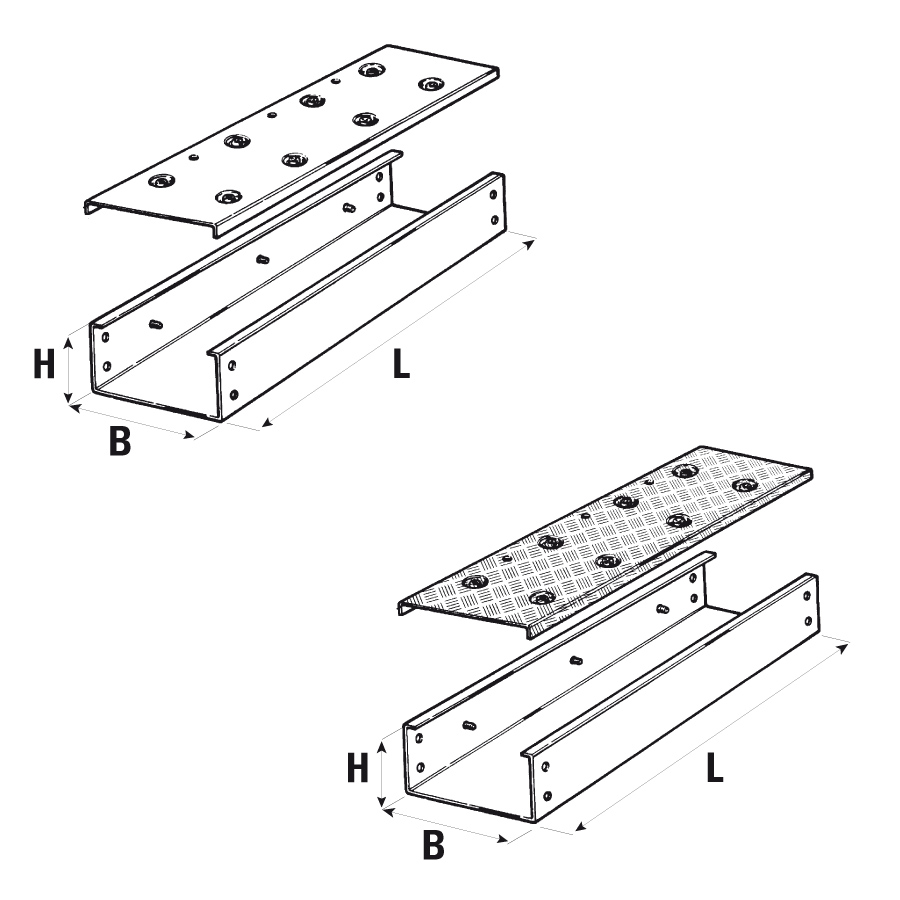 H
B
L
H
B
L