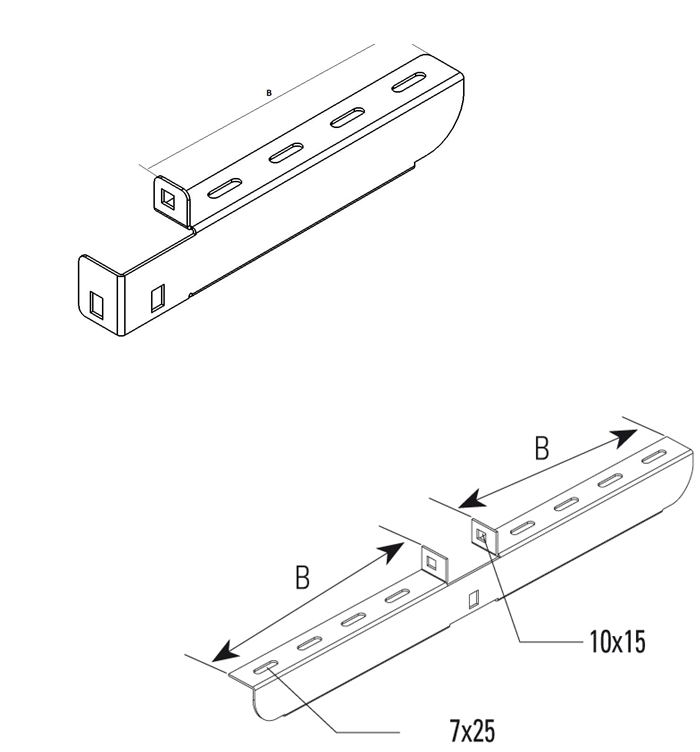 B

B

B

10x15

7x25