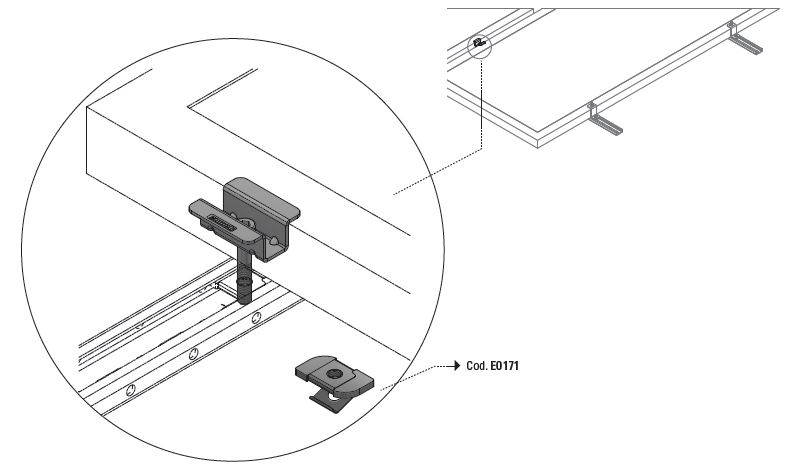 Cod. E0171