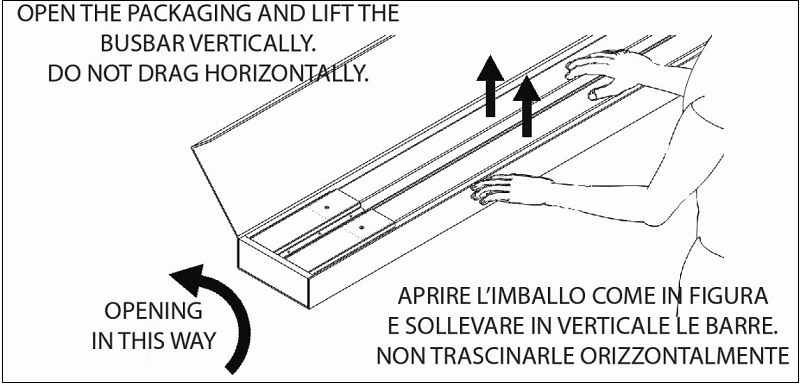 OPEN THE PACKAGING AND LIFT THE BUSBAR VERTICALLY.
DO NOT DRAG HORIZONTALLY.

OPENING IN THIS WAY

APRIRE L'IMBALLO COME IN FIGURA
E SOLLEVARE IN VERTICALE LE BARRE.
NON TRASCINARLE ORIZZONTALMENTE