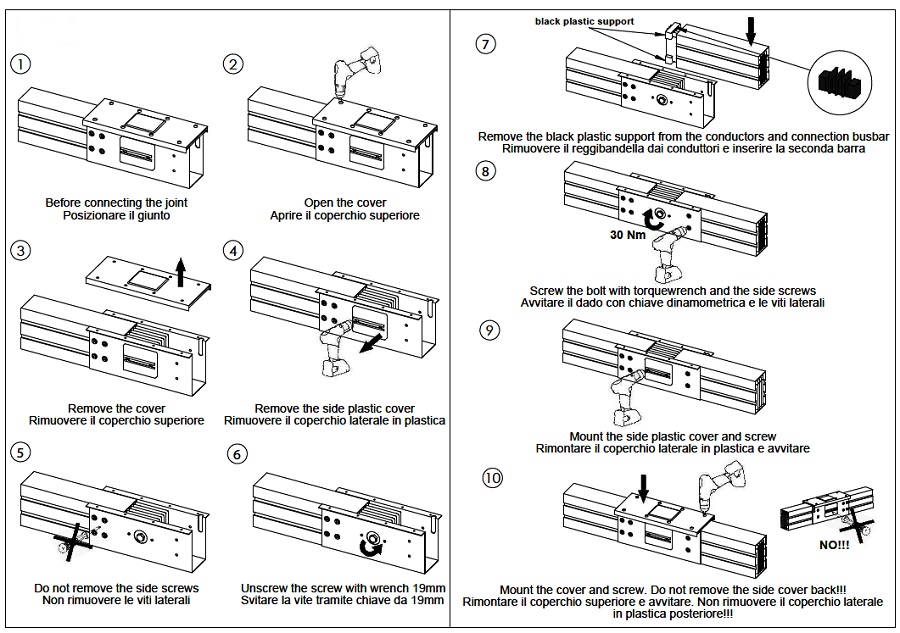 1

Before connecting the joint
Posizionare il giunto

2

Open the cover
Aprire il coperchio superiore

3

Remove the cover
Rimuovere il coperchio superiore

4

Remove the side plastic cover
Rimuovere il coperchio laterale in plastica

5

Do not remove the side screws
Non rimuovere le viti laterali

6

Unscrew the screw with wrench 19mm
Svitare la vite tramite chiave da 19mm

7

black plastic support

Remove the black plastic support from the conductors and connection busbar
Rimuovere il reggibandella dai conduttori e inserire la seconda barra

8

30 Nm

Screw the bolt with torquewrench and the side screws
Avvitare il dado con chiave dinamometrica e le viti laterali

9

Mount the side plastic cover and screw
Rimontare il coperchio laterale in plastica e avvitare

10

NO!!!

Mount the cover and screw. Do not remove the side cover back!!!
Rimontare il coperchio superiore e avvitare. Non rimuovere il coperchio laterale in plastica posteriore!!!